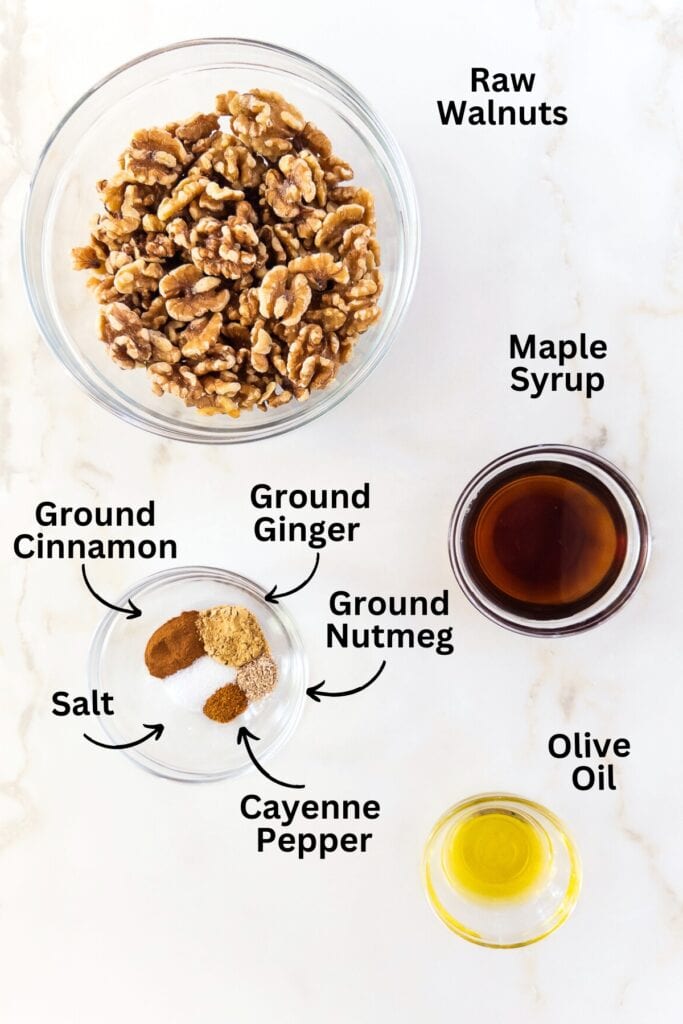 Raw Walnuts

Maple Syrup

Ground Cinnamon

Ground Ginger

Ground Nutmeg

Salt

Cayenne Pepper

Olive Oil